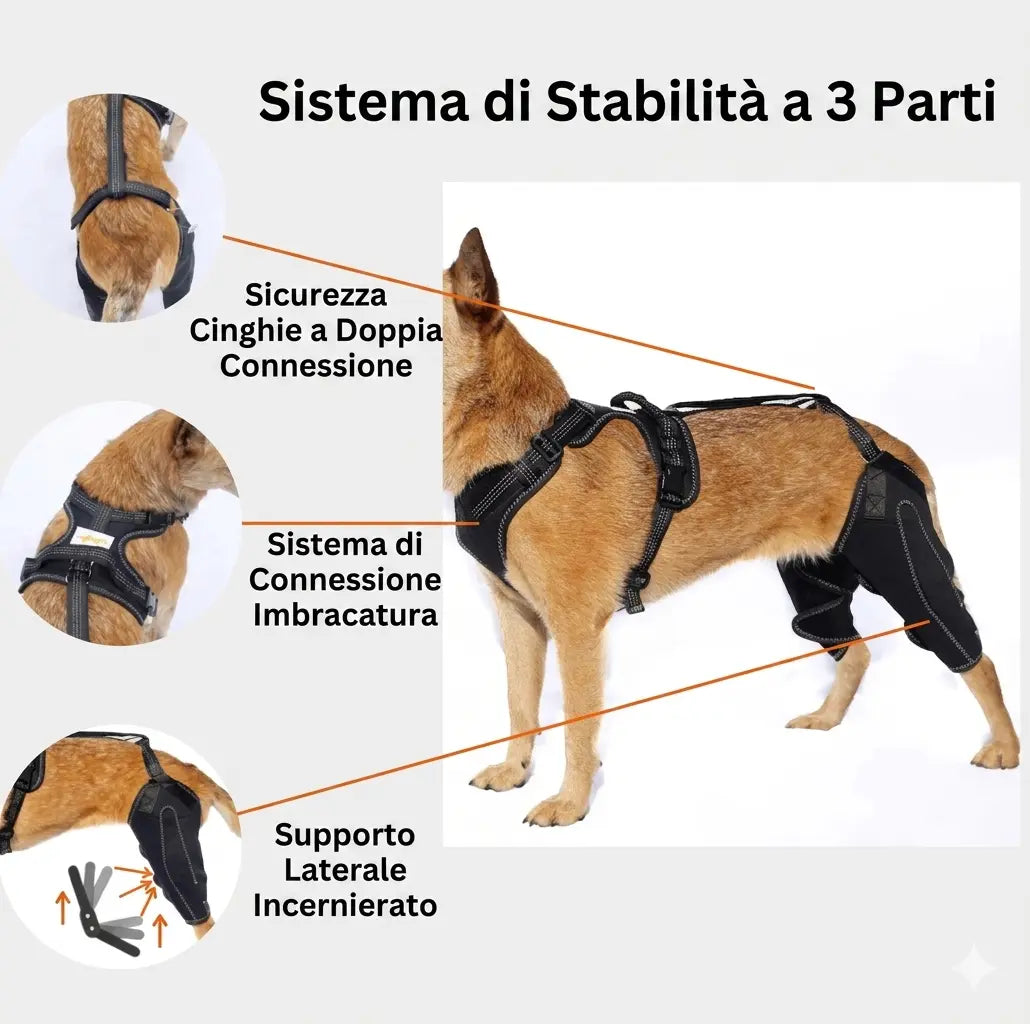 Sistema di Stabilità a 3 Parti

Sicurezza Cinghie a Doppia Connessione

Sistema di Connessione Imbracatura

Supporto Laterale Incernierato